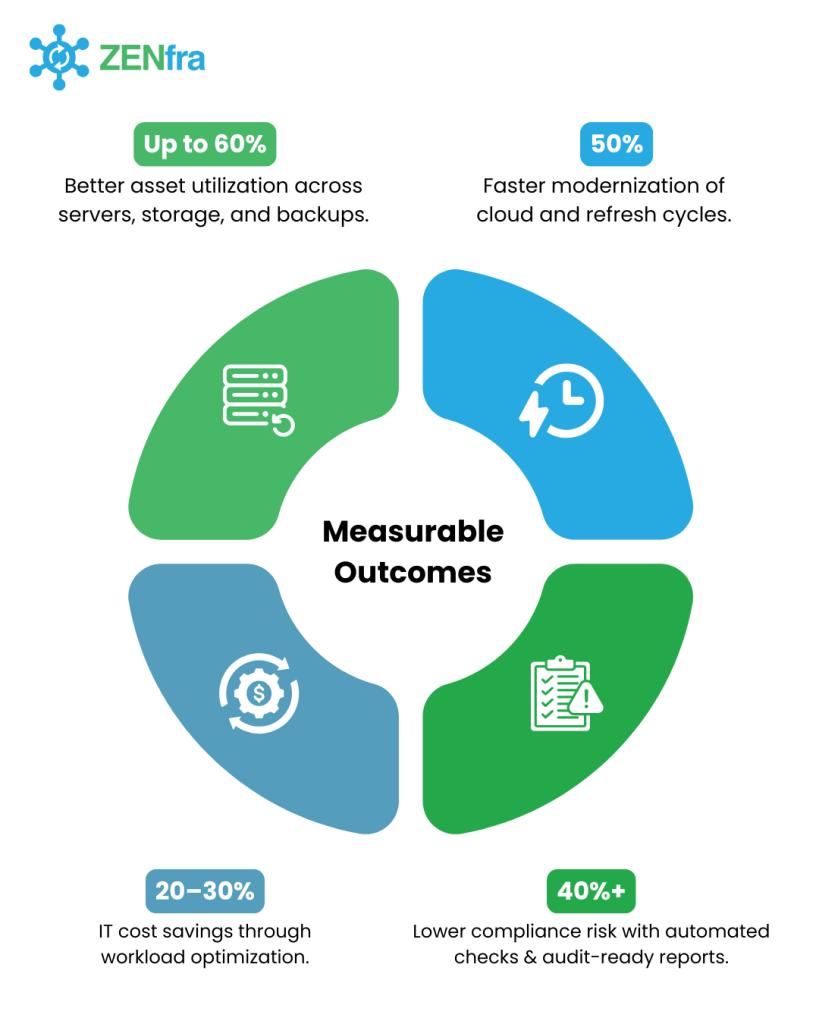 ZENfra

Up to 60%

Better asset utilization across servers, storage, and backups.

50%

Faster modernization of cloud and refresh cycles.

Measurable Outcomes

20–30%

IT cost savings through workload optimization.

40%+

Lower compliance risk with automated checks & audit-ready reports.