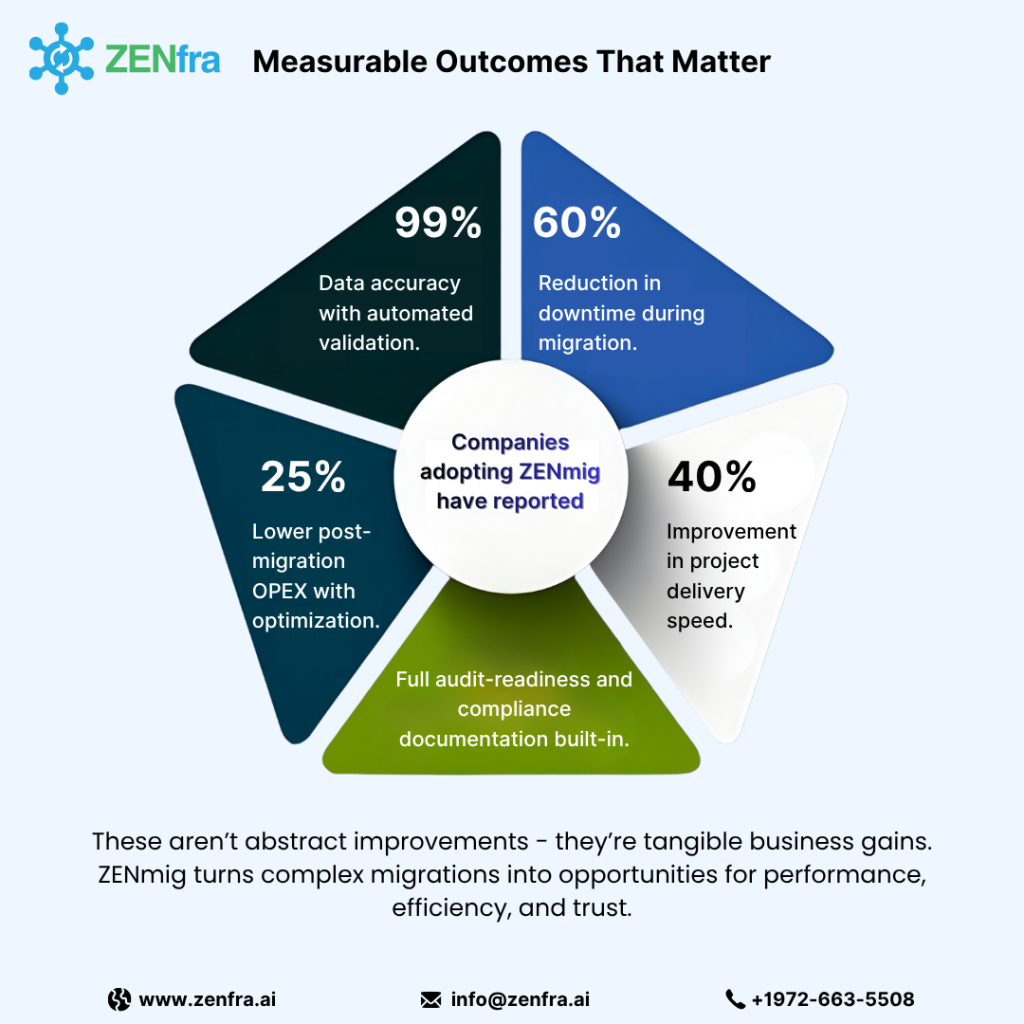 ZENfra

Measurable Outcomes That Matter

99%

Data accuracy with automated validation.

60%

Reduction in downtime during migration.

Companies adopting ZENmig have reported

25%

Lower post-migration OPEX with optimization.

40%

Improvement in project delivery speed.

Full audit-readiness and compliance documentation built-in.

These aren't abstract improvements - they're tangible business gains. ZENmig turns complex migrations into opportunities for performance, efficiency, and trust.

www.zenfra.ai

info@zenfra.ai

+1972-663-5508